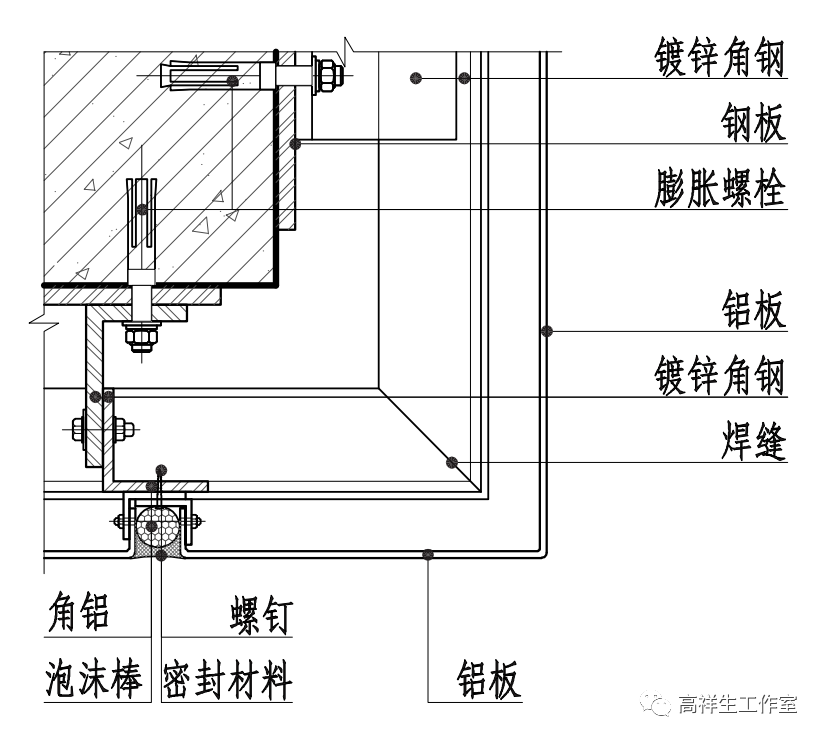 镀锌角钢
钢板
膨胀螺栓
铝板
镀锌角钢
焊缝
角铝
螺钉
泡沫棒
密封材料
铝板
高祥生工作室